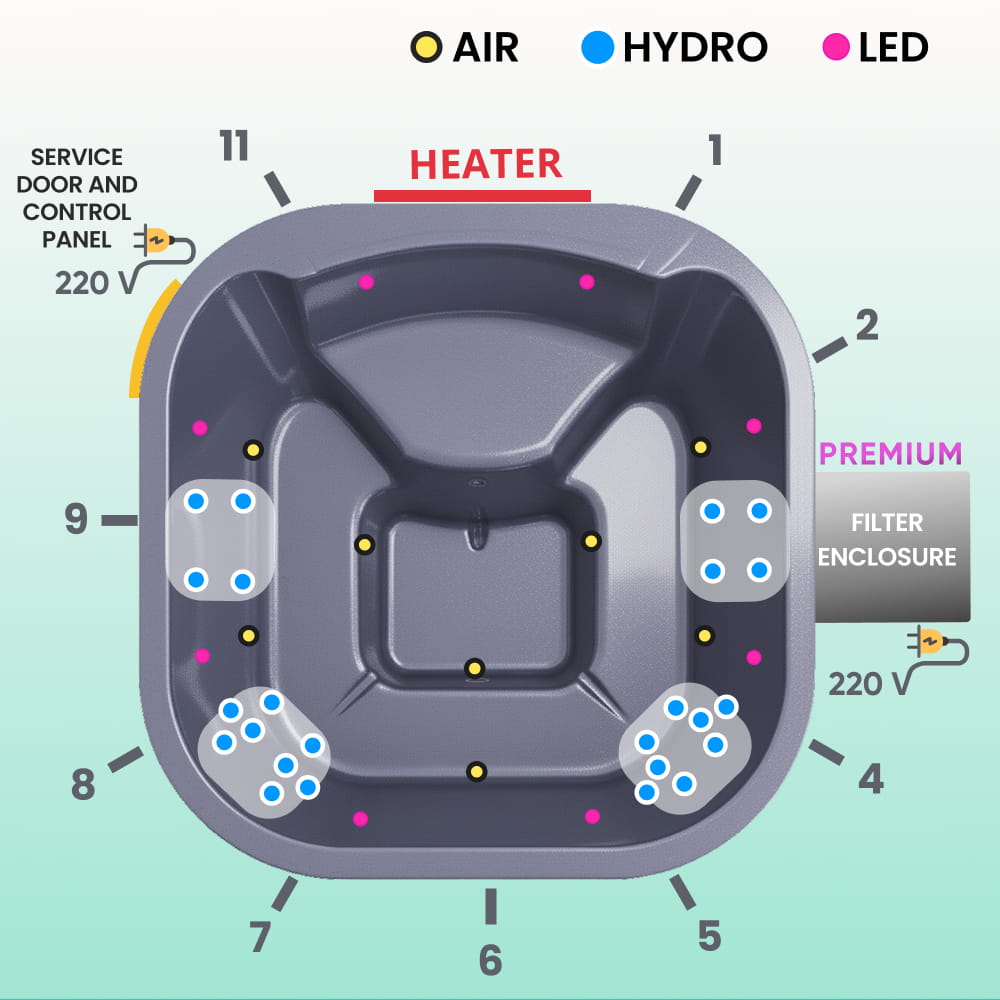 AIR HYDRO LED

SERVICE DOOR AND CONTROL PANEL

220 V

11

HEATER

1

2

PREMIUM

FILTER ENCLOSURE

220 V

9

8

4

7

6

5