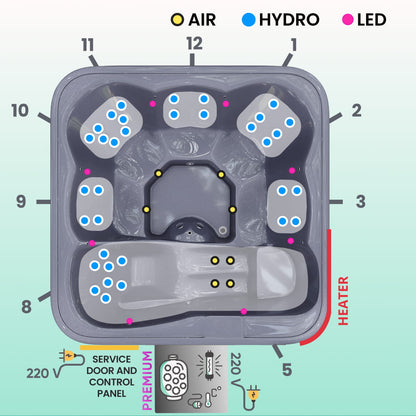 AIR HYDRO LED

11
12
1
10
2
9
3
8
HEATER
5

220 V
SERVICE DOOR AND CONTROL PANEL
PREMIUM
220 V